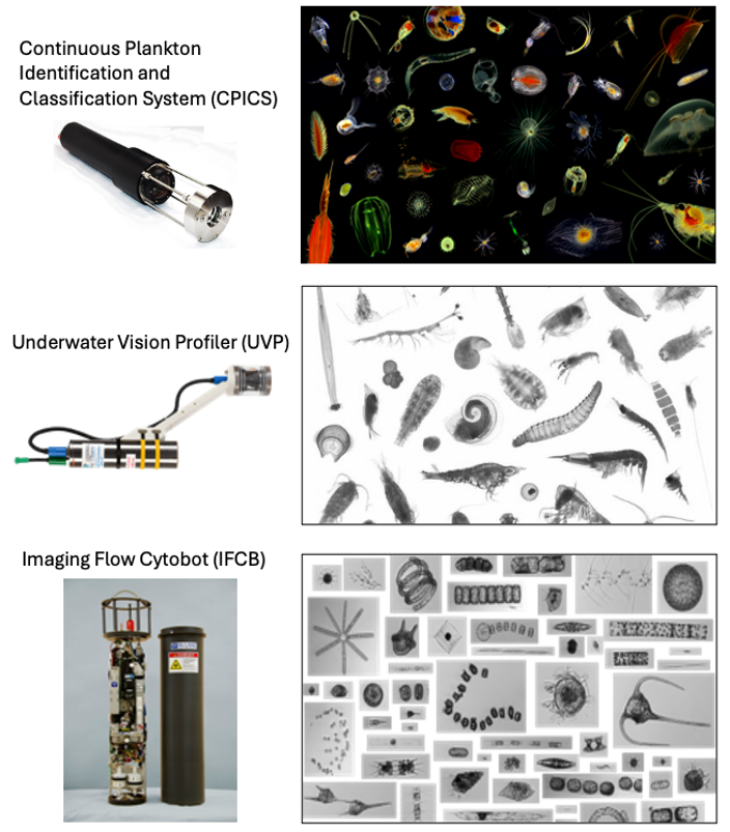 Continuous Plankton Identification and Classification System (CPICS)

Underwater Vision Profiler (UVP)

Imaging Flow Cytobot (IFCB)